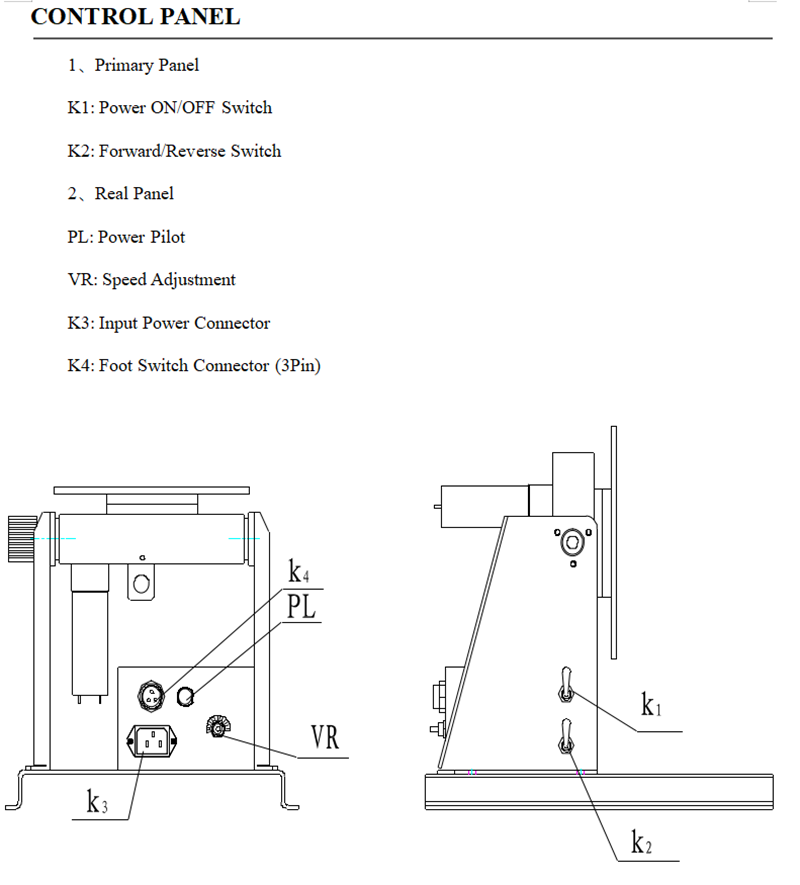 CONTROL PANEL

1、Primary Panel

K1: Power ON/OFF Switch

K2: Forward/Reverse Switch

2、Real Panel

PL: Power Pilot

VR: Speed Adjustment

K3: Input Power Connector

K4: Foot Switch Connector (3Pin)

$k_4$

PL

VR

$k_3$

$k_1$

$k_2$